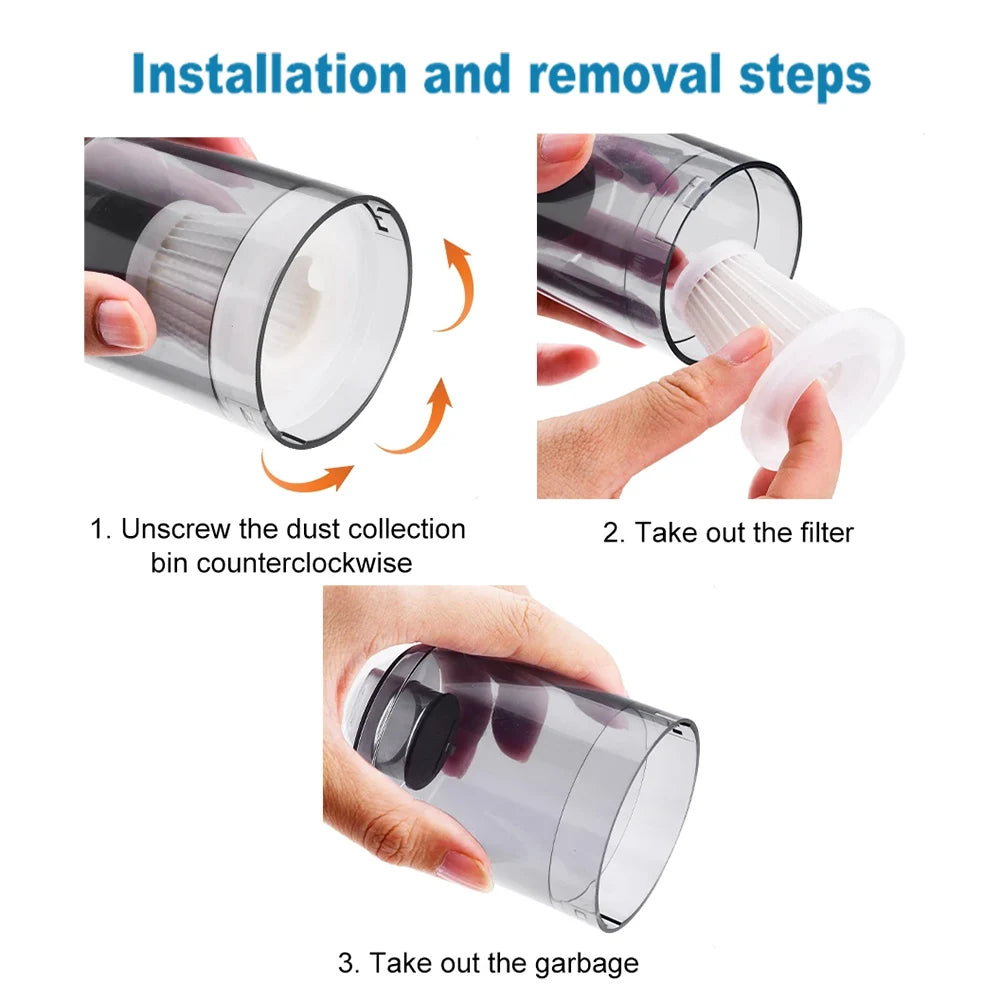 Installation and removal steps

1. Unscrew the dust collection bin counterclockwise

2. Take out the filter

3. Take out the garbage